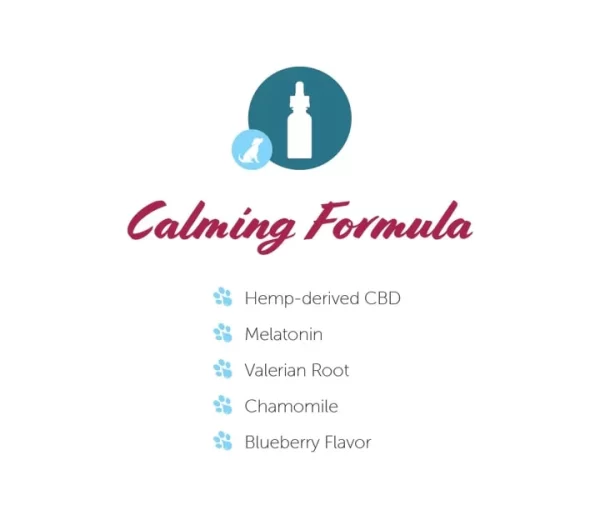 Calming Formula

Hemp-derived CBD
Melatonin
Valerian Root
Chamomile
Blueberry Flavor