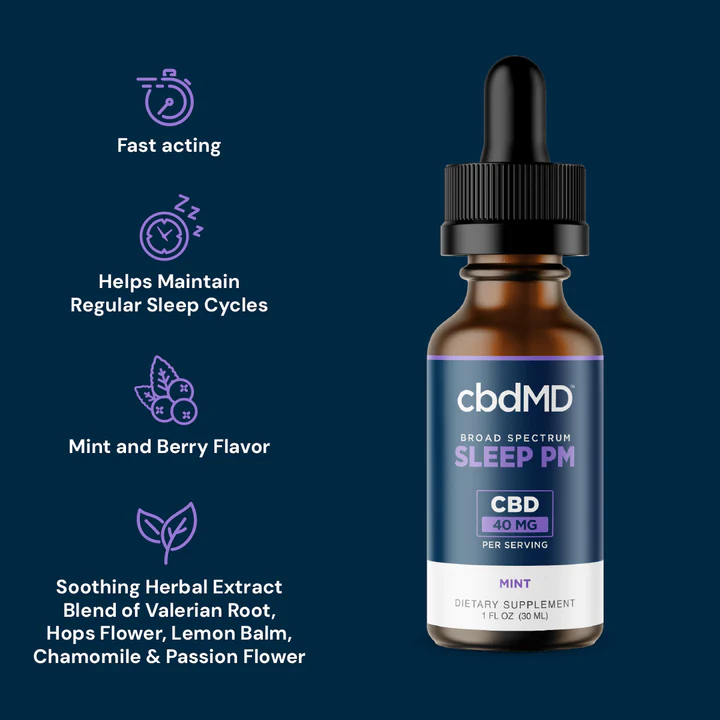 Fast acting

Helps Maintain Regular Sleep Cycles

Mint and Berry Flavor

Soothing Herbal Extract Blend of Valerian Root, Hops Flower, Lemon Balm, Chamomile & Passion Flower

cbdMD™

BROAD SPECTRUM
SLEEP PM

CBD
40 MG
PER SERVING

MINT

DIETARY SUPPLEMENT
1 FL OZ (30 ML)